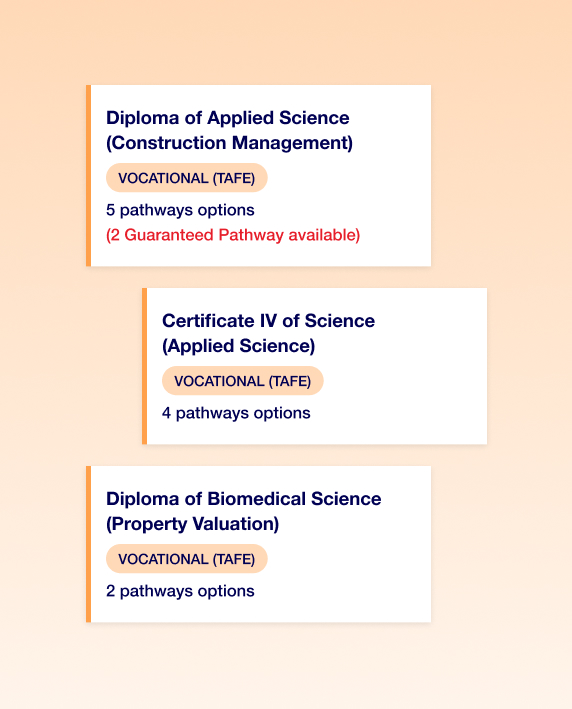 Diploma of Applied Science (Construction Management)

VOCATIONAL (TAFE)

5 pathways options

(2 Guaranteed Pathway available)

Certificate IV of Science (Applied Science)

VOCATIONAL (TAFE)

4 pathways options

Diploma of Biomedical Science (Property Valuation)

VOCATIONAL (TAFE)

2 pathways options